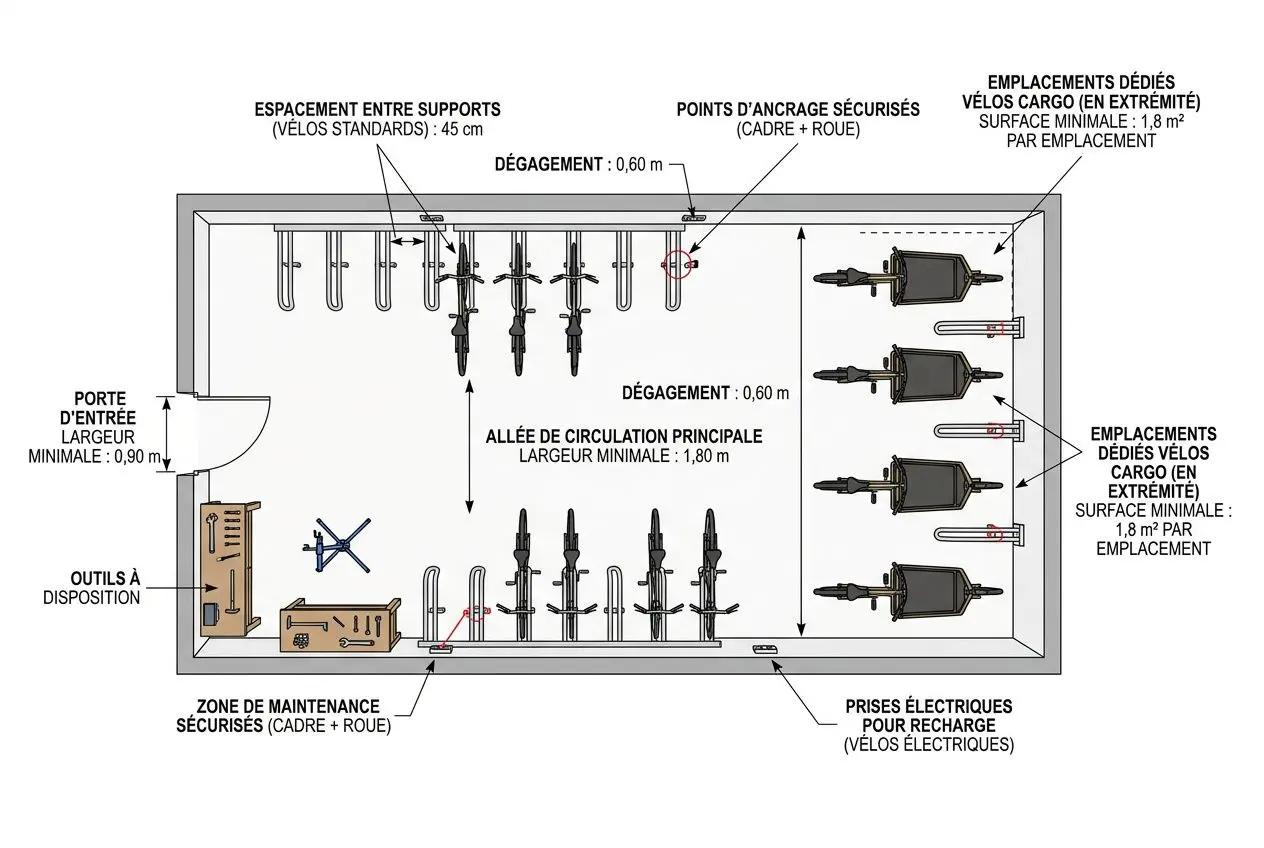 ESPACEMENT ENTRE SUPPORTS
(VÉLOS STANDARDS) : 45 cm

POINTS D'ANCRAGE SÉCURISÉS
(CADRE + ROUE)

EMPLACEMENTS DÉDIÉS
VÉLOS CARGO (EN EXTRÉMITÉ)
SURFACE MINIMALE : 1,8 m²
PAR EMPLACEMENT

DÉGAGEMENT : 0,60 m

PORTE
D'ENTRÉE
LARGEUR
MINIMALE : 0,90 m

DÉGAGEMENT : 0,60 m

ALLÉE DE CIRCULATION PRINCIPALE
LARGEUR MINIMALE : 1,80 m

EMPLACEMENTS
DÉDIÉS VÉLOS
CARGO (EN
EXTRÉMITÉ)
SURFACE MINIMALE :
1,8 m² PAR
EMPLACEMENT

OUTILS À
DISPOSITION

ZONE DE MAINTENANCE
SÉCURISÉS (CADRE + ROUE)

PRISES ÉLECTRIQUES
POUR RECHARGE
(VÉLOS ÉLECTRIQUES)