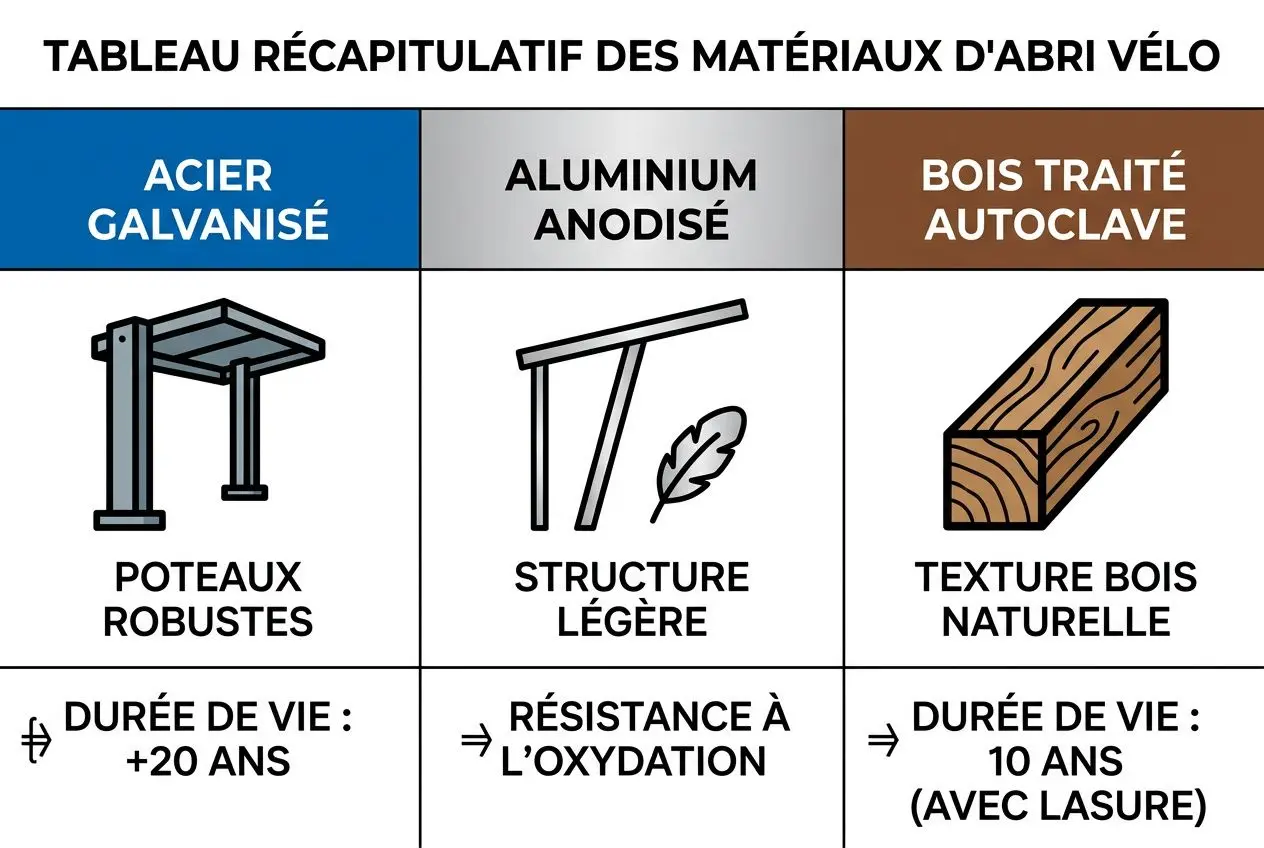 TABLEAU RÉCAPITULATIF DES MATÉRIAUX D'ABRI VÉLO

| ACIER GALVANISÉ | ALUMINIUM ANODISÉ | BOIS TRAITÉ AUTOCLAVE |
|---|---|---|
| POTEAUX ROBUSTES | STRUCTURE LÉGÈRE | TEXTURE BOIS NATURELLE |
| ⇒ DURÉE DE VIE : +20 ANS | ⇒ RÉSISTANCE À L'OXYDATION | ⇒ DURÉE DE VIE : 10 ANS (AVEC LASURE) |